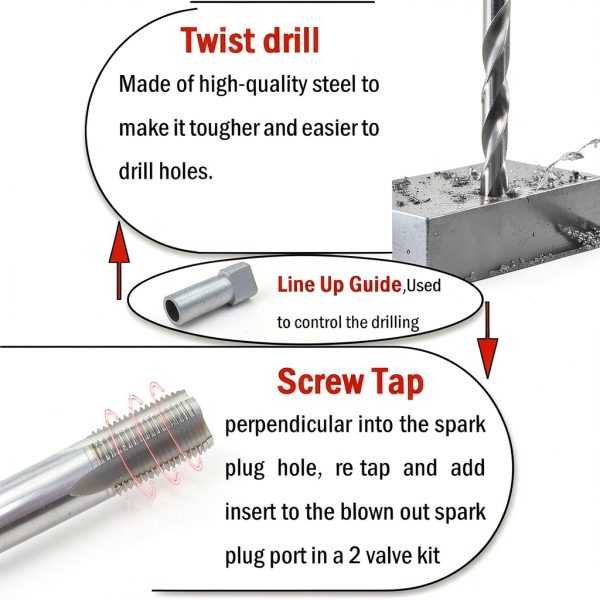 Twist drill

Made of high-quality steel to make it tougher and easier to drill holes.

Line Up Guide,Used to control the drilling

Screw Tap

perpendicular into the spark plug hole, re tap and add insert to the blown out spark plug port in a 2 valve kit